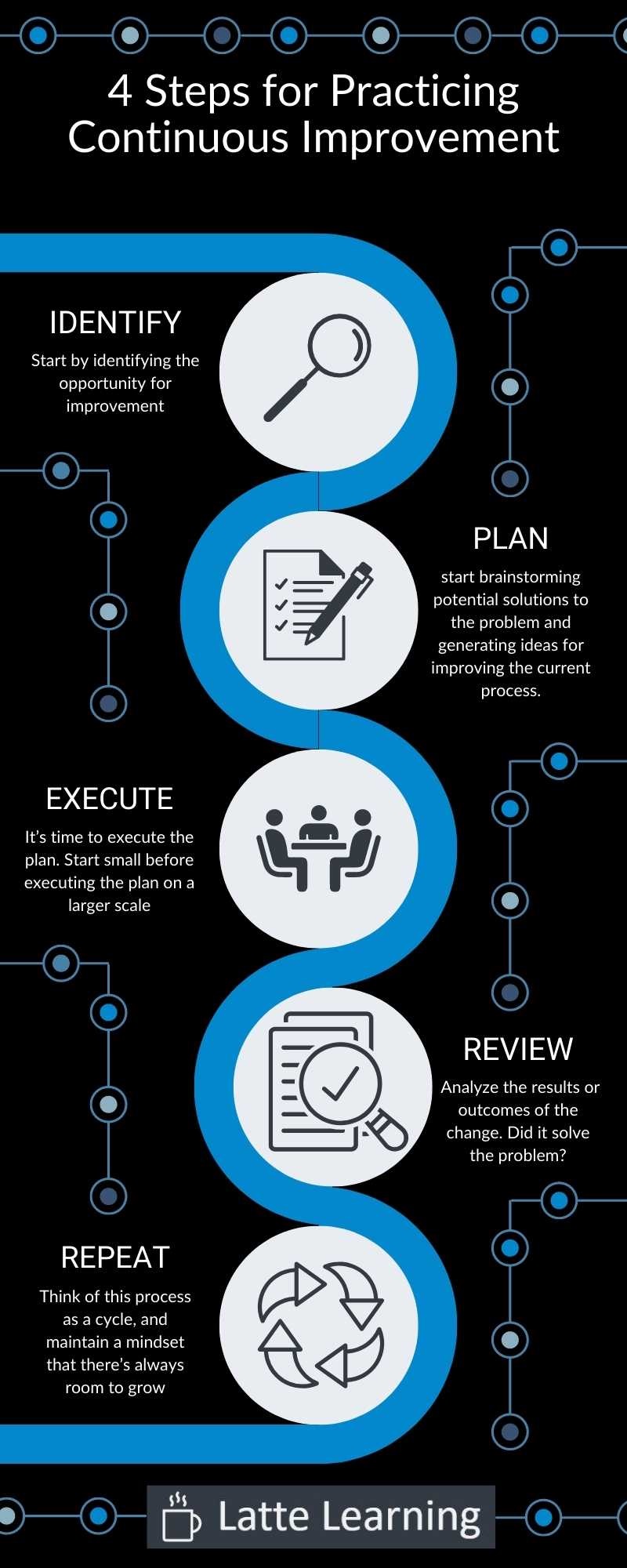 4 Steps for Practicing Continuous Improvement

IDENTIFY

Start by identifying the opportunity for improvement

PLAN

start brainstorming potential solutions to the problem and generating ideas for improving the current process.

EXECUTE

It's time to execute the plan. Start small before executing the plan on a larger scale

REVIEW

Analyze the results or outcomes of the change. Did it solve the problem?

REPEAT

Think of this process as a cycle, and maintain a mindset that there's always room to grow

Latte Learning